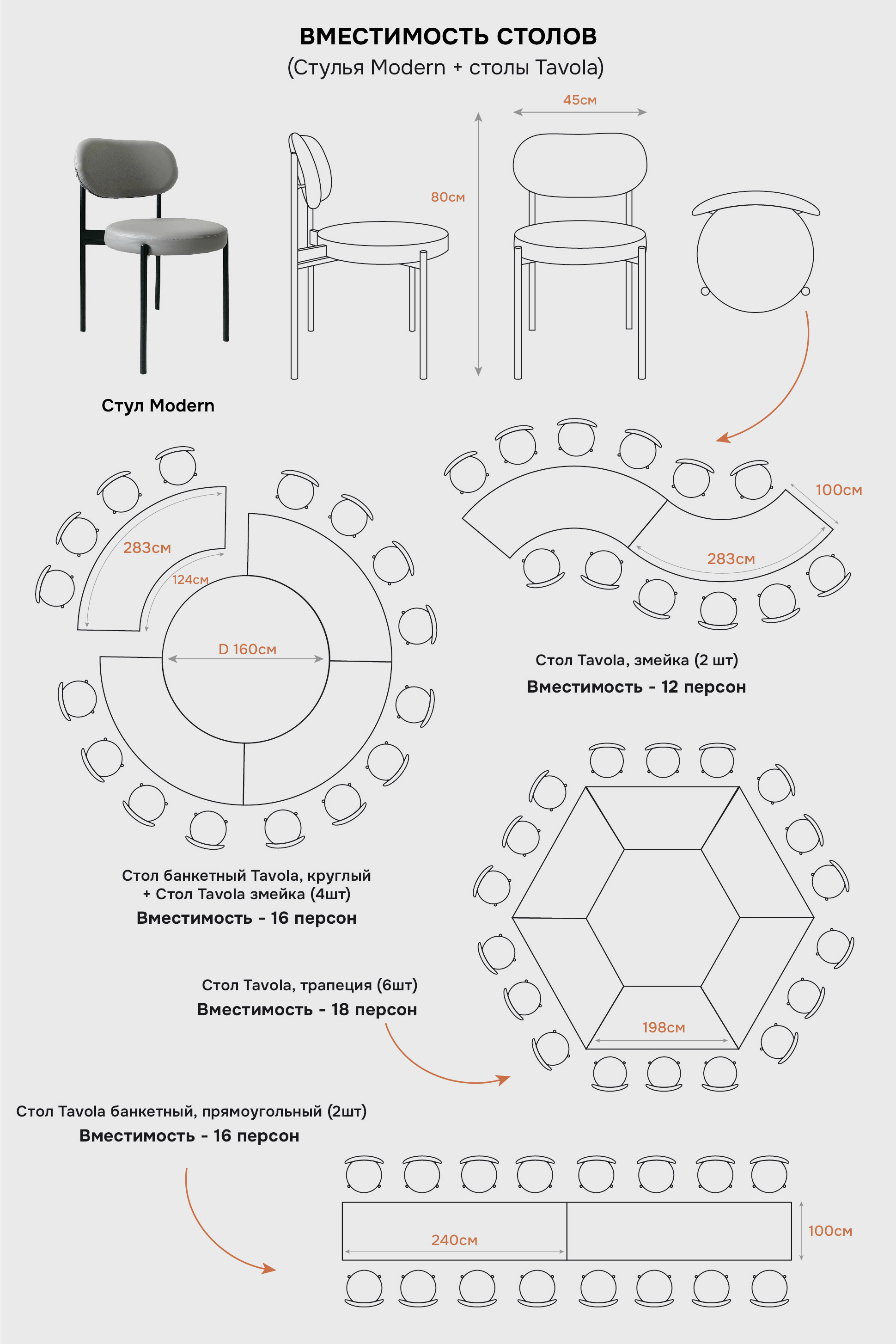 ВМЕСТИМОСТЬ СТОЛОВ
(Стулья Modern + столы Tavola)

45см

80см

Стул Modern

283см

124см

D 160см

100см

283см

Стол Tavola, змейка (2 шт)
Вместимость - 12 персон

Стол банкетный Tavola, круглый
+ Стол Tavola змейка (4шт)
Вместимость - 16 персон

Стол Tavola, трапеция (6шт)
Вместимость - 18 персон

198см

Стол Tavola банкетный, прямоугольный (2шт)
Вместимость - 16 персон

240см

100см